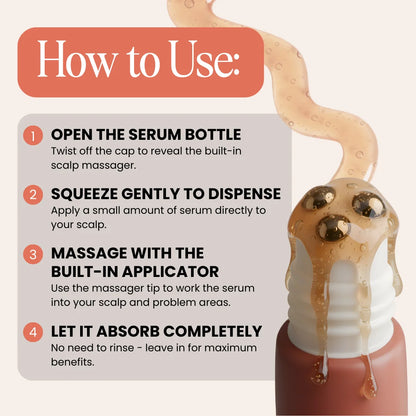 How to Use:

1 OPEN THE SERUM BOTTLE
Twist off the cap to reveal the built-in scalp massager.

2 SQUEEZE GENTLY TO DISPENSE
Apply a small amount of serum directly to your scalp.

3 MASSAGE WITH THE BUILT-IN APPLICATOR
Use the massager tip to work the serum into your scalp and problem areas.

4 LET IT ABSORB COMPLETELY
No need to rinse - leave in for maximum benefits.